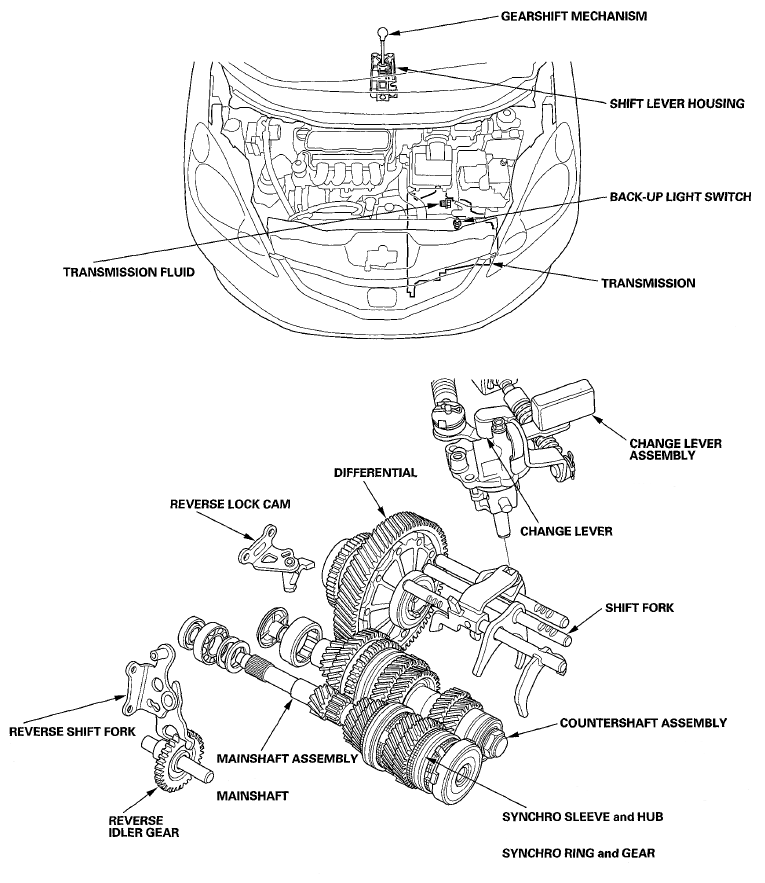 GEARSHIFT MECHANISM

SHIFT LEVER HOUSING

BACK-UP LIGHT SWITCH

TRANSMISSION FLUID

TRANSMISSION

CHANGE LEVER ASSEMBLY

DIFFERENTIAL

REVERSE LOCK CAM

CHANGE LEVER

SHIFT FORK

REVERSE SHIFT FORK

COUNTERSHAFT ASSEMBLY

MAINSHAFT ASSEMBLY

MAINSHAFT

REVERSE IDLER GEAR

SYNCHRO SLEEVE and HUB

SYNCHRO RING and GEAR