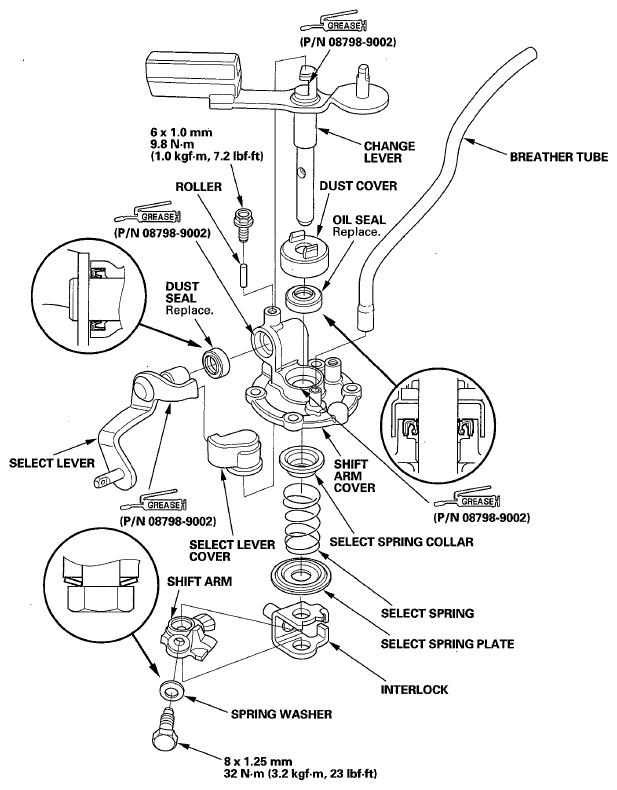 GREASE
(P/N 08798-9002)

6 x 1.0 mm
9.8 N·m
(1.0 kgf·m, 7.2 lbf·ft)

CHANGE LEVER

BREATHER TUBE

ROLLER

DUST COVER

GREASE
(P/N 08798-9002)

OIL SEAL
Replace.

DUST SEAL
Replace.

SELECT LEVER

SHIFT ARM COVER

GREASE
(P/N 08798-9002)

GREASE
(P/N 08798-9002)

SELECT LEVER COVER

SELECT SPRING COLLAR

SHIFT ARM

SELECT SPRING

SELECT SPRING PLATE

INTERLOCK

SPRING WASHER

8 x 1.25 mm
32 N·m (3.2 kgf·m, 23 lbf·ft)