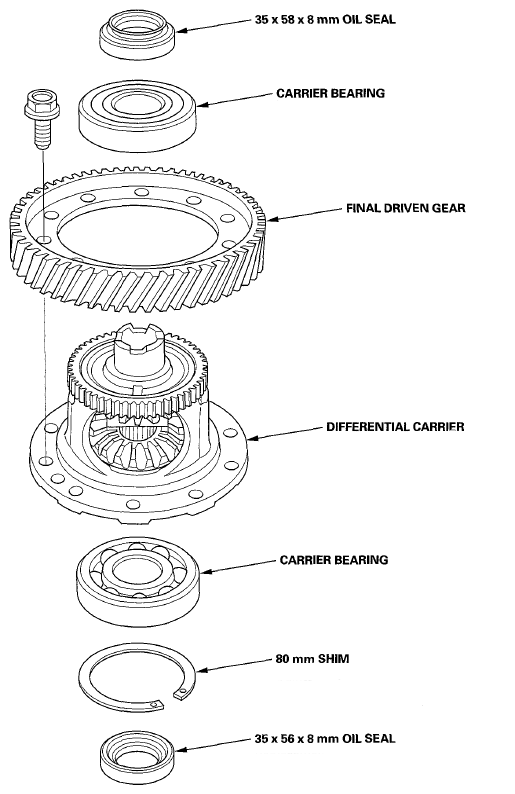 35 x 58 x 8 mm OIL SEAL

CARRIER BEARING

FINAL DRIVEN GEAR

DIFFERENTIAL CARRIER

CARRIER BEARING

80 mm SHIM

35 x 56 x 8 mm OIL SEAL