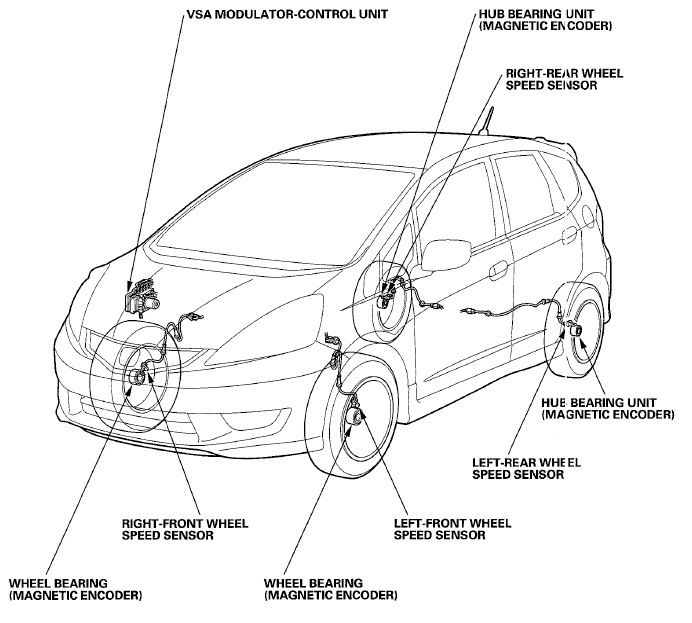 VSA MODULATOR-CONTROL UNIT

HUB BEARING UNIT
(MAGNETIC ENCODER)

RIGHT-REAR WHEEL
SPEED SENSOR

HUB BEARING UNIT
(MAGNETIC ENCODER)

LEFT-REAR WHEEL
SPEED SENSOR

RIGHT-FRONT WHEEL
SPEED SENSOR

LEFT-FRONT WHEEL
SPEED SENSOR

WHEEL BEARING
(MAGNETIC ENCODER)

WHEEL BEARING
(MAGNETIC ENCODER)