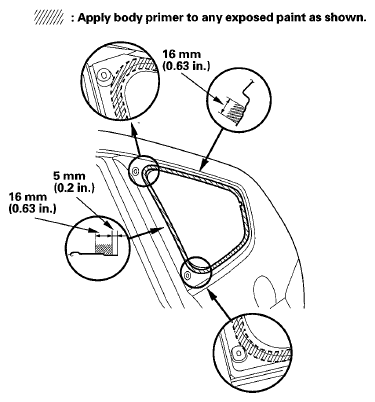 : Apply body primer to any exposed paint as shown.

16 mm
(0.63 in.)

5 mm
(0.2 in.)

16 mm
(0.63 in.)