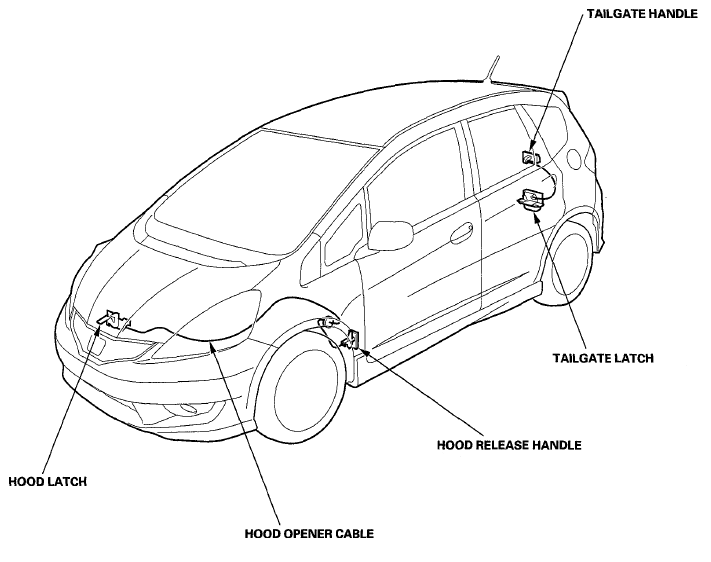 TAILGATE HANDLE

TAILGATE LATCH

HOOD RELEASE HANDLE

HOOD LATCH

HOOD OPENER CABLE