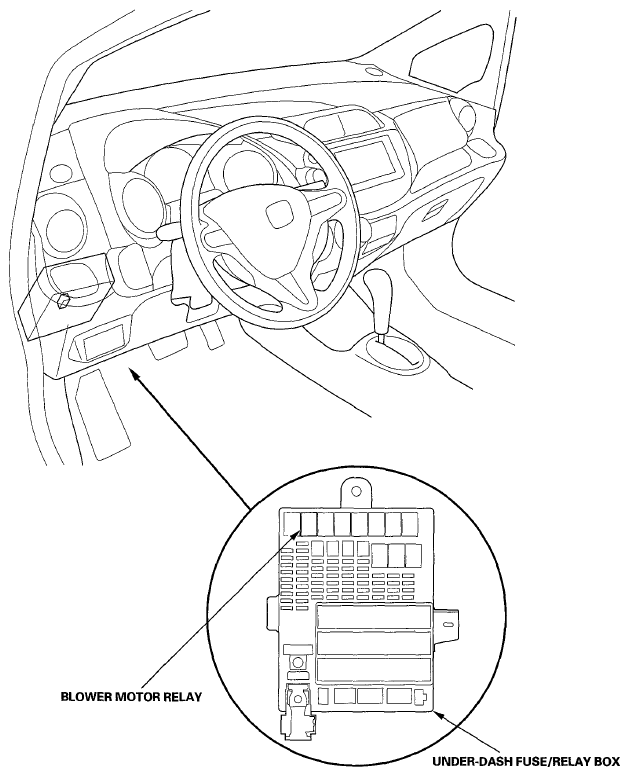 BLOWER MOTOR RELAY

UNDER-DASH FUSE/RELAY BOX