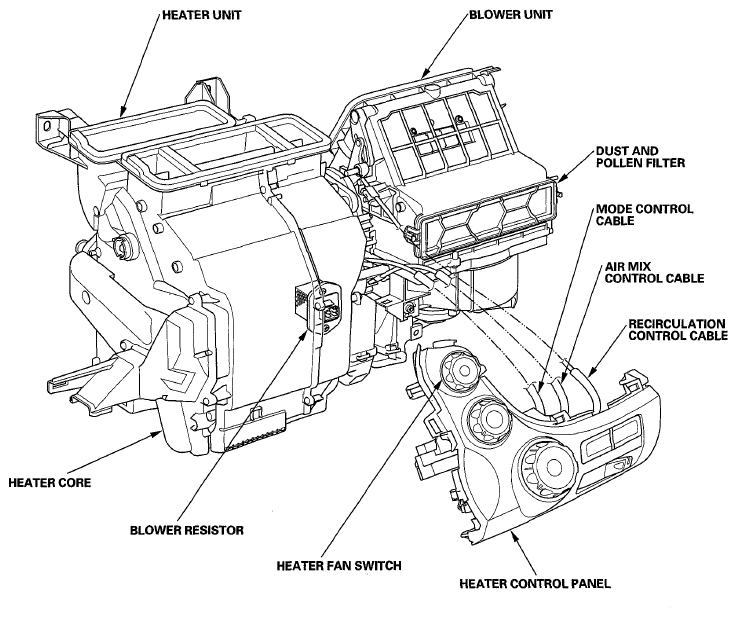 HEATER UNIT

BLOWER UNIT

DUST AND POLLEN FILTER

MODE CONTROL CABLE

AIR MIX CONTROL CABLE

RECIRCULATION CONTROL CABLE

HEATER CORE

BLOWER RESISTOR

HEATER FAN SWITCH

HEATER CONTROL PANEL