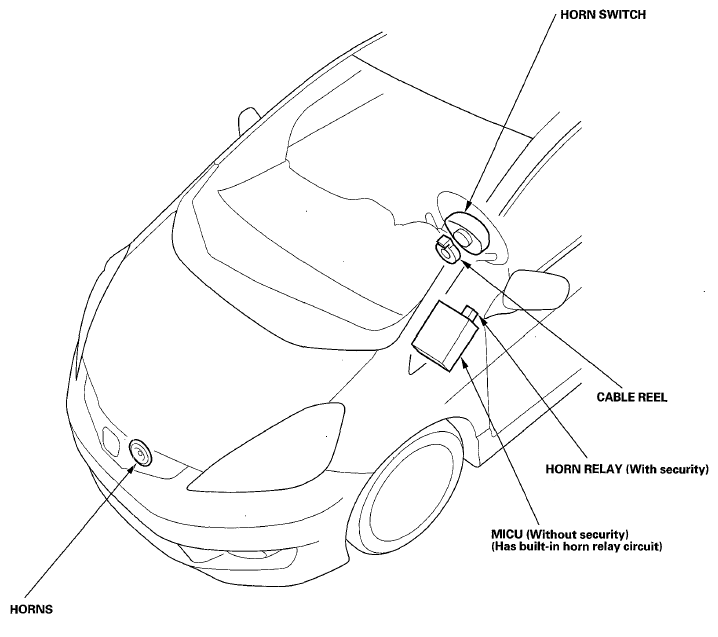 HORN SWITCH

CABLE REEL

HORN RELAY (With security)

MICU (Without security)
(Has built-in horn relay circuit)

HORNS