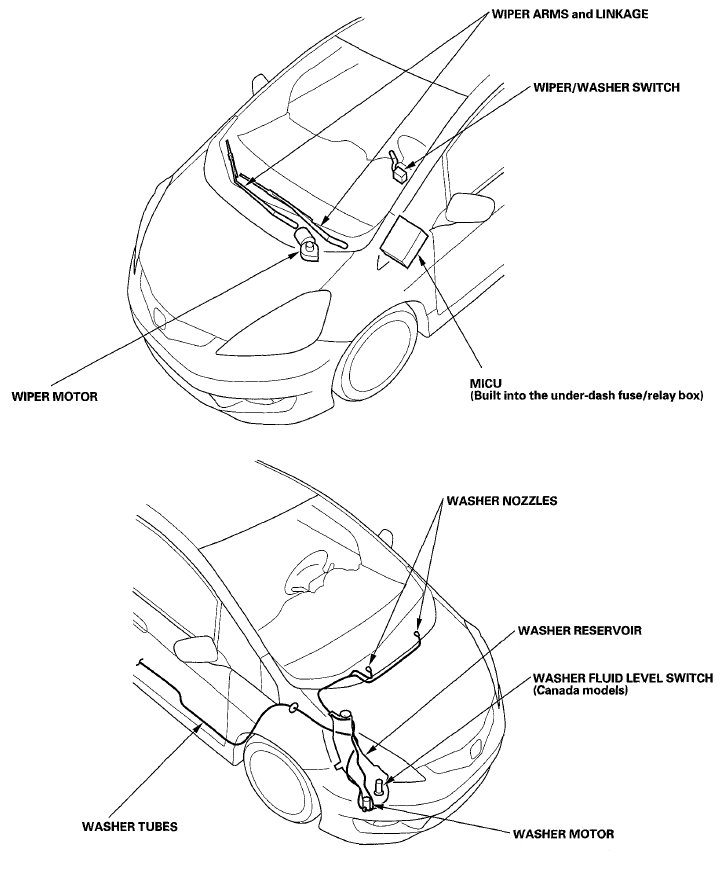 WIPER ARMS and LINKAGE

WIPER/WASHER SWITCH

WIPER MOTOR

MICU
(Built into the under-dash fuse/relay box)

WASHER NOZZLES

WASHER RESERVOIR

WASHER FLUID LEVEL SWITCH
(Canada models)

WASHER TUBES

WASHER MOTOR