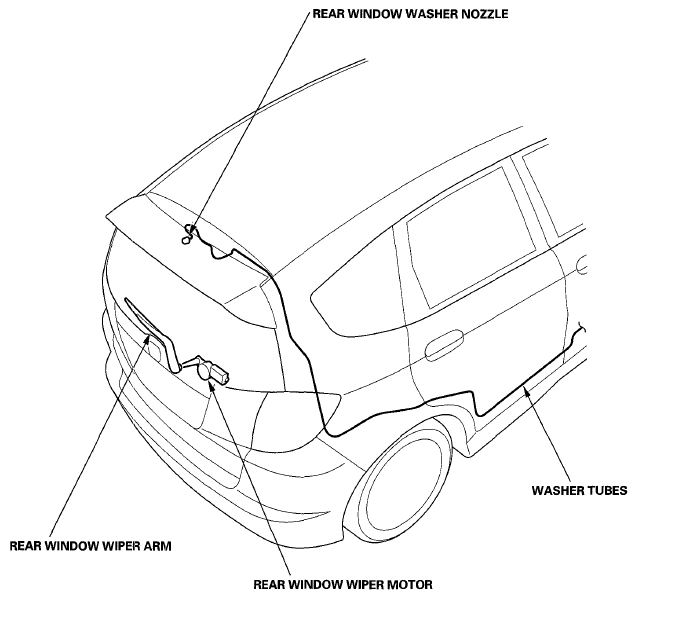 REAR WINDOW WASHER NOZZLE

WASHER TUBES

REAR WINDOW WIPER ARM

REAR WINDOW WIPER MOTOR