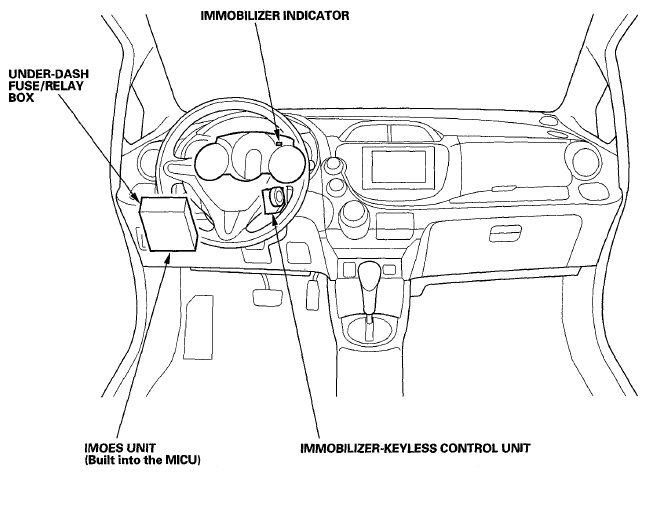 IMMOBILIZER INDICATOR

UNDER-DASH FUSE/RELAY BOX

IMOES UNIT
(Built into the MICU)

IMMOBILIZER-KEYLESS CONTROL UNIT