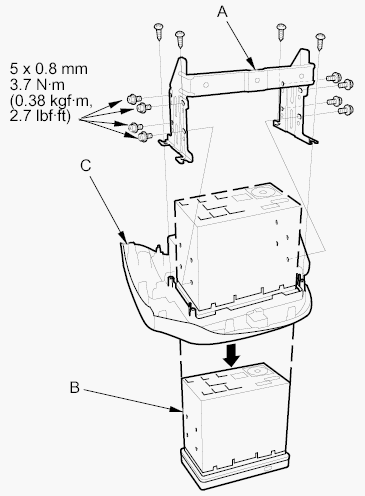 A

5 x 0.8 mm
3.7 N·m
(0.38 kgf·m,
2.7 lbf·ft)

C

B