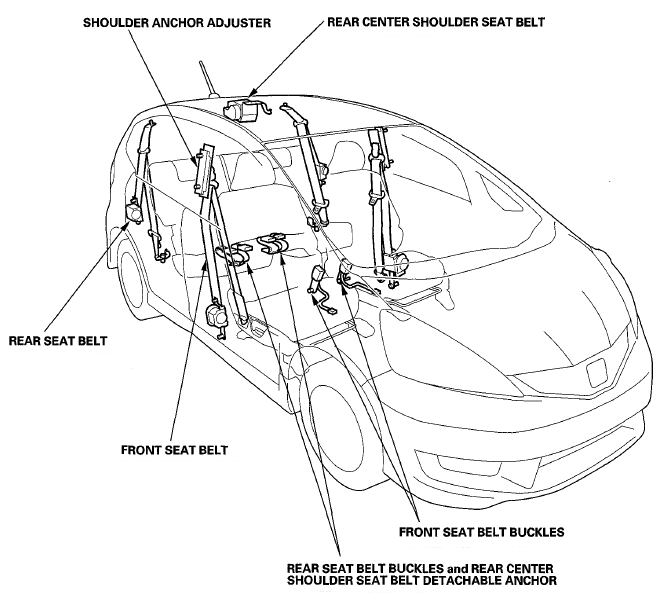 SHOULDER ANCHOR ADJUSTER

REAR CENTER SHOULDER SEAT BELT

REAR SEAT BELT

FRONT SEAT BELT

FRONT SEAT BELT BUCKLES

REAR SEAT BELT BUCKLES and REAR CENTER SHOULDER SEAT BELT DETACHABLE ANCHOR