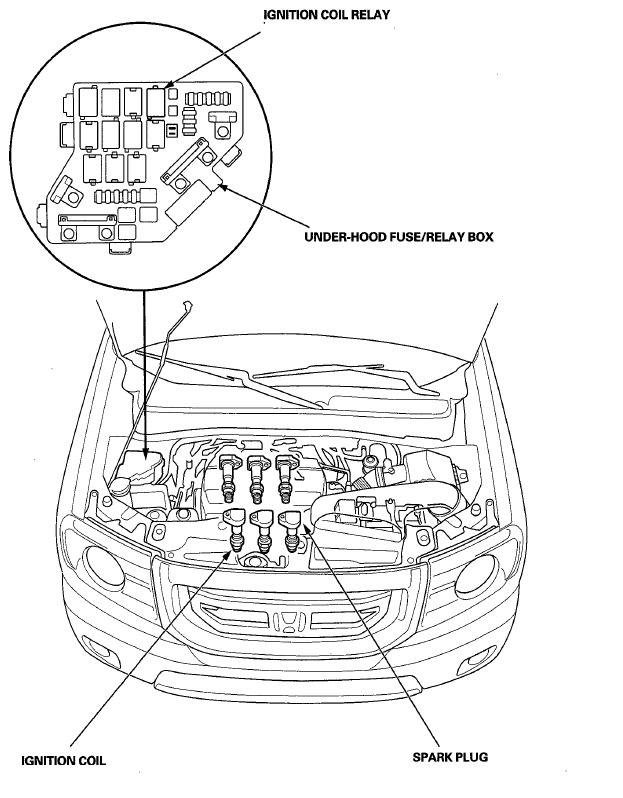 IGNITION COIL RELAY

UNDER-HOOD FUSE/RELAY BOX

IGNITION COIL

SPARK PLUG