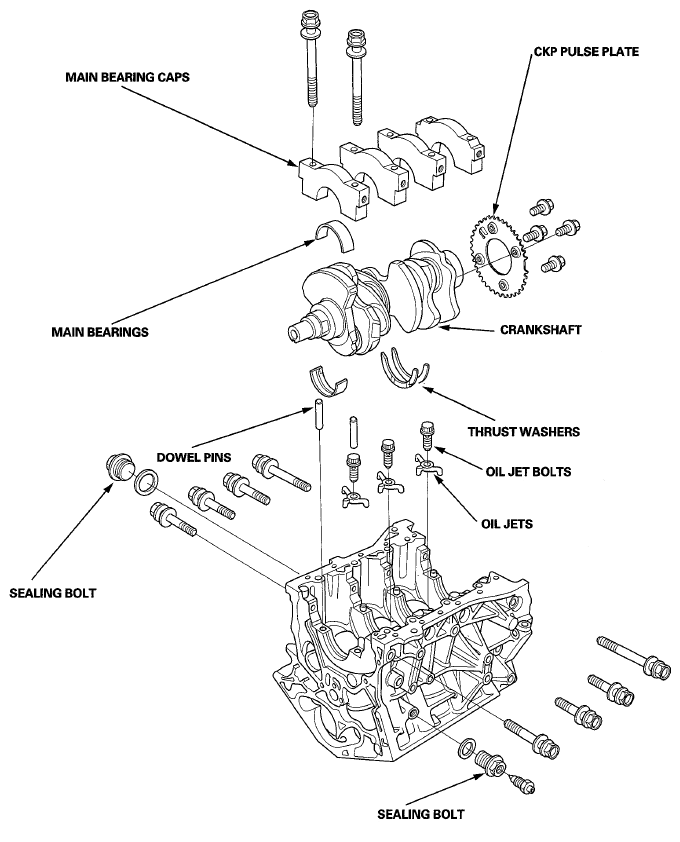 MAIN BEARING CAPS

CKP PULSE PLATE

MAIN BEARINGS

CRANKSHAFT

THRUST WASHERS

DOWEL PINS

OIL JET BOLTS

OIL JETS

SEALING BOLT

SEALING BOLT