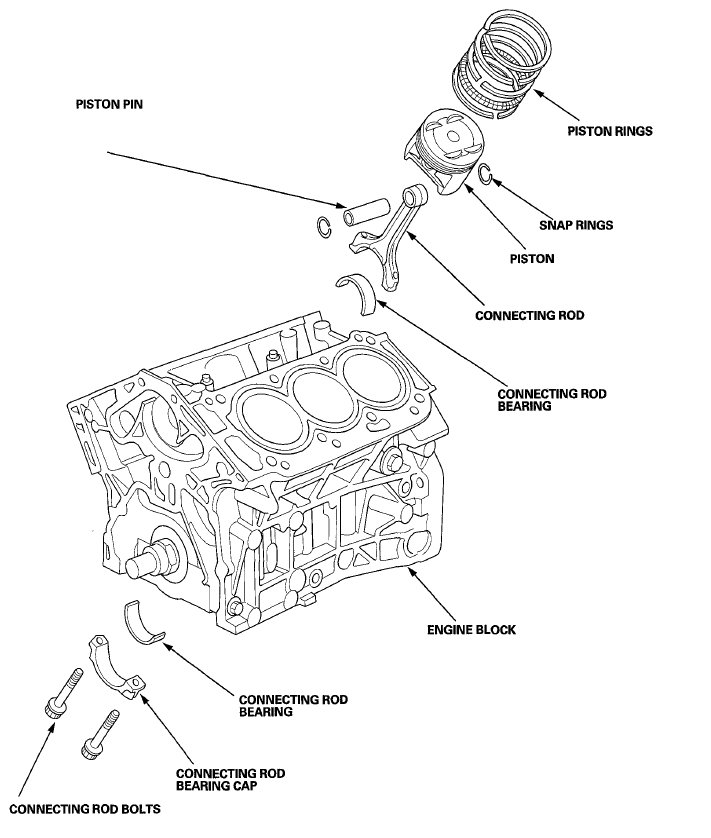 PISTON PIN

PISTON RINGS

SNAP RINGS

PISTON

CONNECTING ROD

CONNECTING ROD BEARING

ENGINE BLOCK

CONNECTING ROD BEARING

CONNECTING ROD BEARING CAP

CONNECTING ROD BOLTS