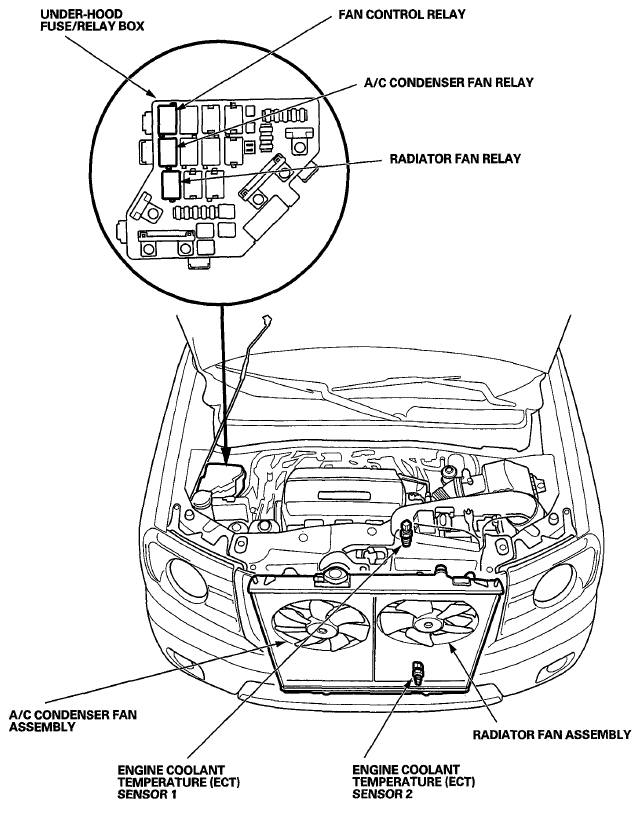 UNDER-HOOD FUSE/RELAY BOX

FAN CONTROL RELAY

A/C CONDENSER FAN RELAY

RADIATOR FAN RELAY

A/C CONDENSER FAN ASSEMBLY

RADIATOR FAN ASSEMBLY

ENGINE COOLANT TEMPERATURE (ECT) SENSOR 1

ENGINE COOLANT TEMPERATURE (ECT) SENSOR 2