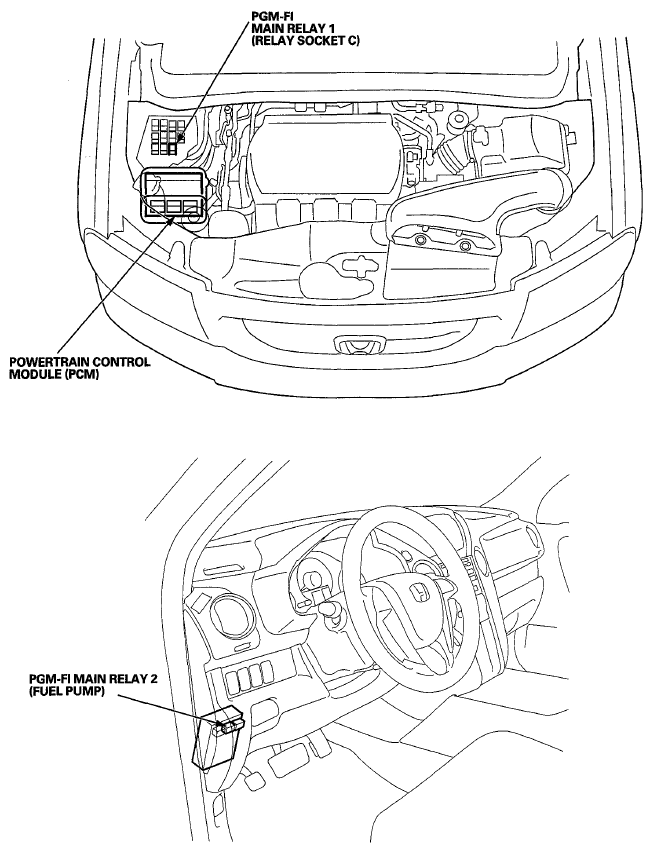 PGM-FI
MAIN RELAY 1
(RELAY SOCKET C)

POWERTRAIN CONTROL
MODULE (PCM)

PGM-FI MAIN RELAY 2
(FUEL PUMP)