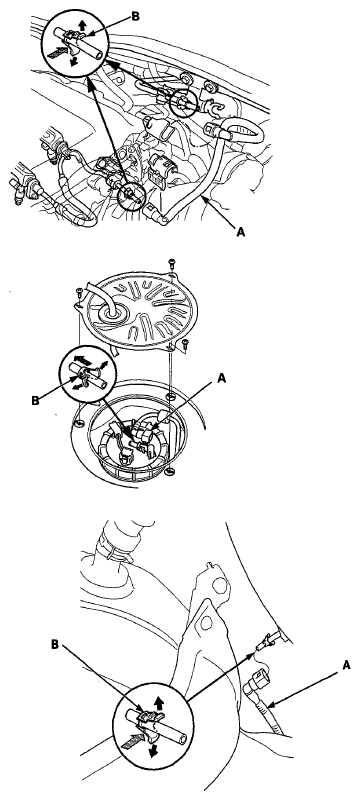 B

A

A

B

B

A