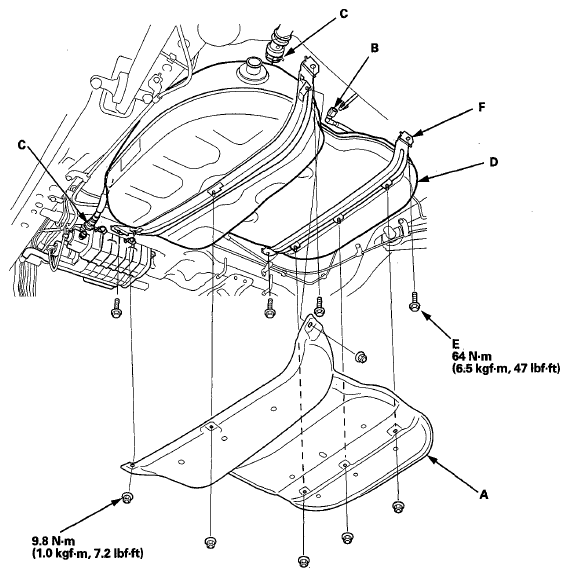 C

B

F

C

D

E
64 N·m
(6.5 kgf·m, 47 lbf·ft)

A

9.8 N·m
(1.0 kgf·m, 7.2 lbf·ft)