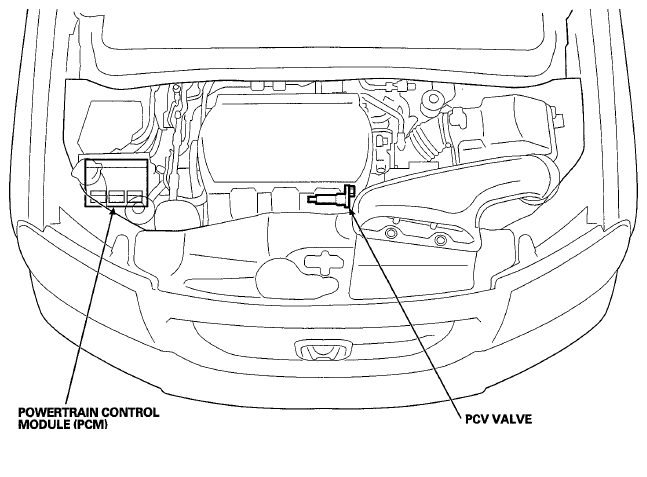 POWERTRAIN CONTROL MODULE (PCM)

PCV VALVE