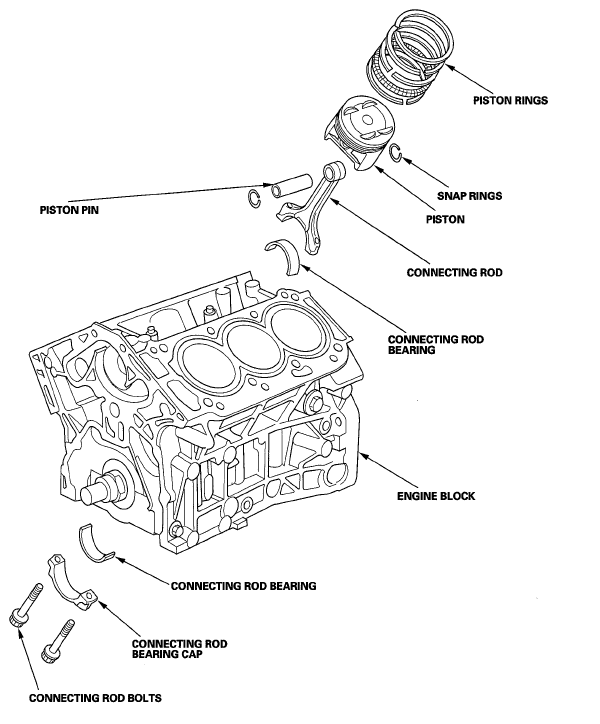 PISTON RINGS

SNAP RINGS

PISTON PIN

PISTON

CONNECTING ROD

CONNECTING ROD BEARING

ENGINE BLOCK

CONNECTING ROD BEARING

CONNECTING ROD BEARING CAP

CONNECTING ROD BOLTS