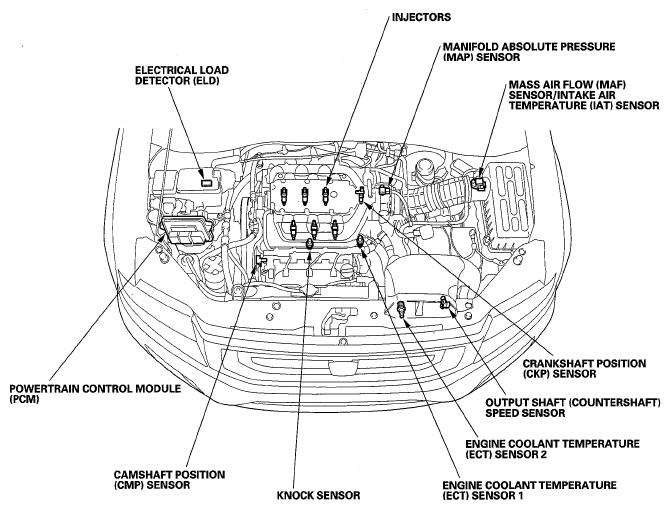 INJECTORS

MANIFOLD ABSOLUTE PRESSURE (MAP) SENSOR

ELECTRICAL LOAD DETECTOR (ELD)

MASS AIR FLOW (MAF) SENSOR/INTAKE AIR TEMPERATURE (IAT) SENSOR

CRANKSHAFT POSITION (CKP) SENSOR

POWERTRAIN CONTROL MODULE (PCM)

OUTPUT SHAFT (COUNTERSHAFT) SPEED SENSOR

ENGINE COOLANT TEMPERATURE (ECT) SENSOR 2

CAMSHAFT POSITION (CMP) SENSOR

KNOCK SENSOR

ENGINE COOLANT TEMPERATURE (ECT) SENSOR 1