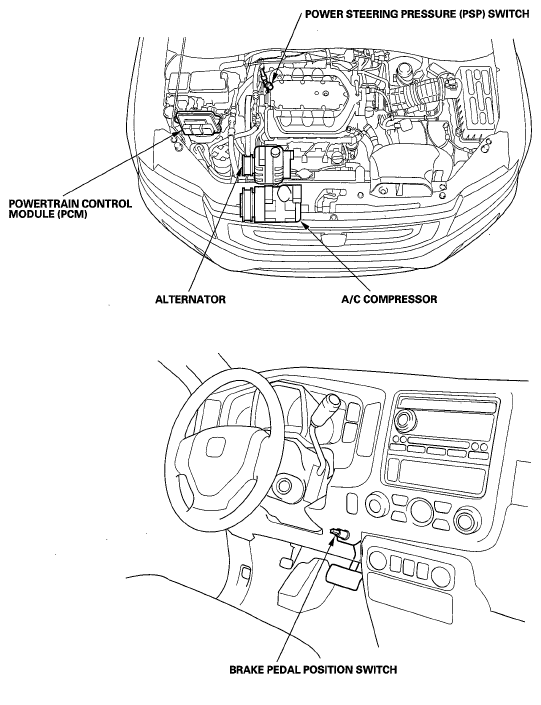 POWER STEERING PRESSURE (PSP) SWITCH

POWERTRAIN CONTROL MODULE (PCM)

ALTERNATOR

A/C COMPRESSOR

BRAKE PEDAL POSITION SWITCH