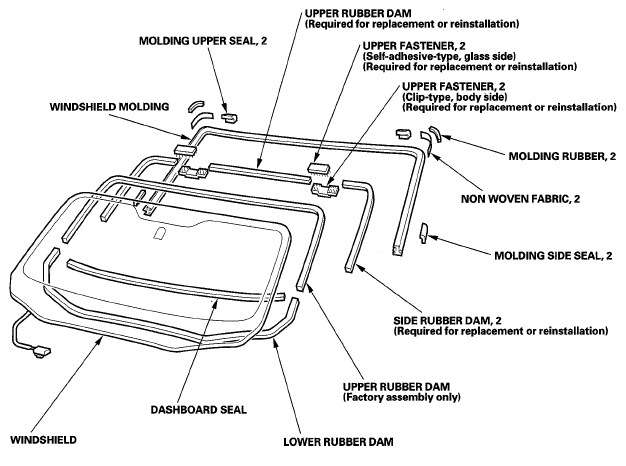 UPPER RUBBER DAM
(Required for replacement or reinstallation)

MOLDING UPPER SEAL, 2

UPPER FASTENER, 2
(Self-adhesive-type, glass side)
(Required for replacement or reinstallation)

UPPER FASTENER, 2
(Clip-type, body side)
(Required for replacement or reinstallation)

WINDSHIELD MOLDING

MOLDING RUBBER, 2

NON WOVEN FABRIC, 2

MOLDING SIDE SEAL, 2

SIDE RUBBER DAM, 2
(Required for replacement or reinstallation)

UPPER RUBBER DAM
(Factory assembly only)

DASHBOARD SEAL

WINDSHIELD

LOWER RUBBER DAM