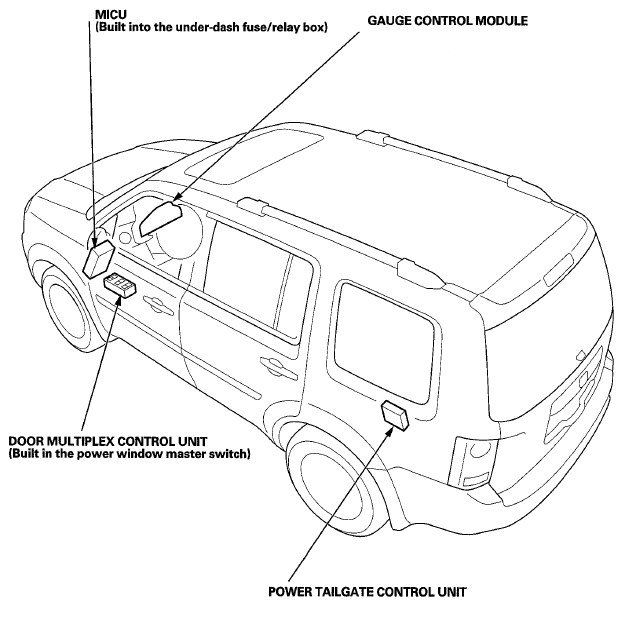 MICU
(Built into the under-dash fuse/relay box)

GAUGE CONTROL MODULE

DOOR MULTIPLEX CONTROL UNIT
(Built in the power window master switch)

POWER TAILGATE CONTROL UNIT