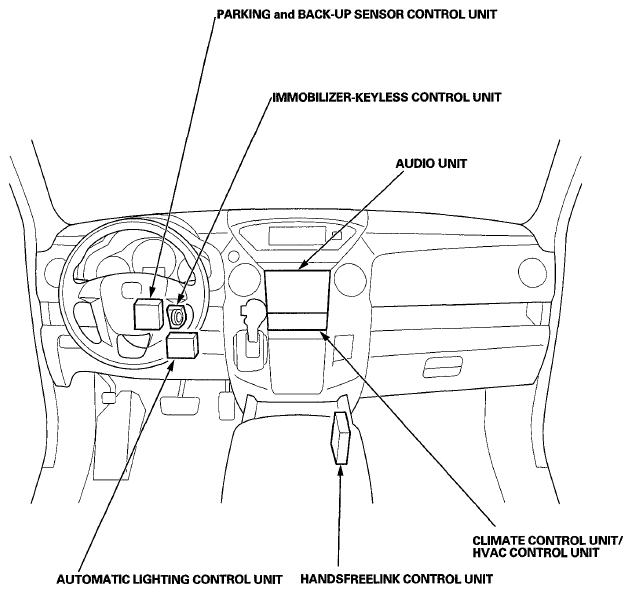 PARKING and BACK-UP SENSOR CONTROL UNIT

IMMOBILIZER-KEYLESS CONTROL UNIT

AUDIO UNIT

CLIMATE CONTROL UNIT/
HVAC CONTROL UNIT

AUTOMATIC LIGHTING CONTROL UNIT

HANDSFREELINK CONTROL UNIT