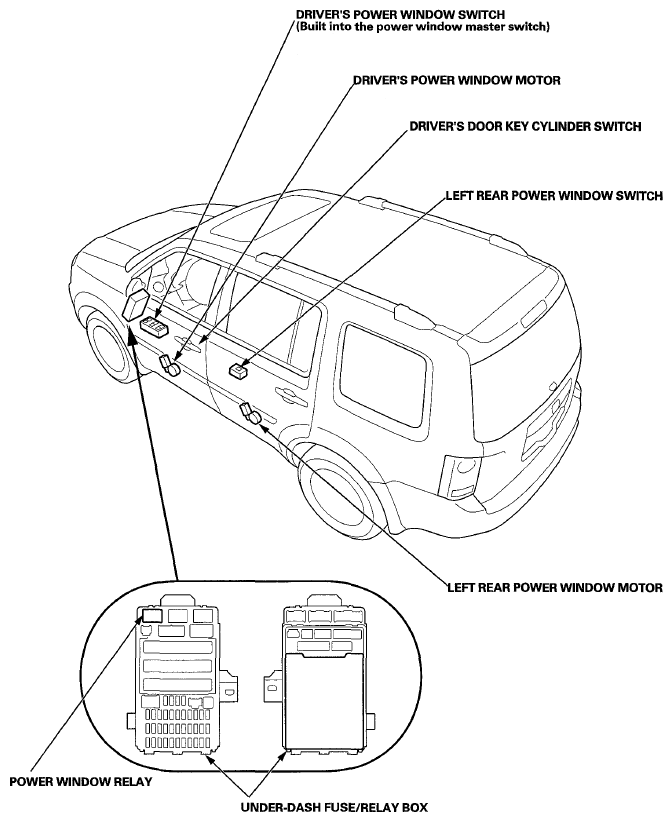 DRIVER'S POWER WINDOW SWITCH
(Built into the power window master switch)

DRIVER'S POWER WINDOW MOTOR

DRIVER'S DOOR KEY CYLINDER SWITCH

LEFT REAR POWER WINDOW SWITCH

LEFT REAR POWER WINDOW MOTOR

POWER WINDOW RELAY

UNDER-DASH FUSE/RELAY BOX