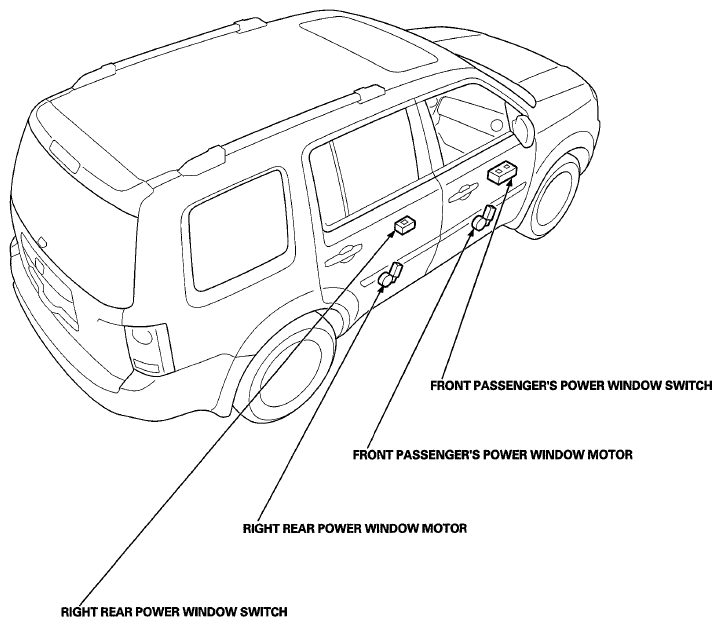 FRONT PASSENGER'S POWER WINDOW SWITCH

FRONT PASSENGER'S POWER WINDOW MOTOR

RIGHT REAR POWER WINDOW MOTOR

RIGHT REAR POWER WINDOW SWITCH