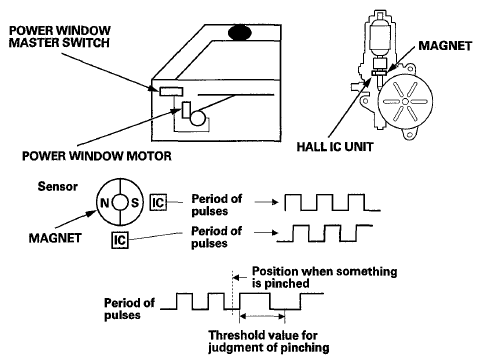 POWER WINDOW MASTER SWITCH

MAGNET

POWER WINDOW MOTOR

HALL IC UNIT

Sensor

N

S

IC

Period of pulses

MAGNET

IC

Period of pulses

Position when something is pinched

Period of pulses

Threshold value for judgment of pinching