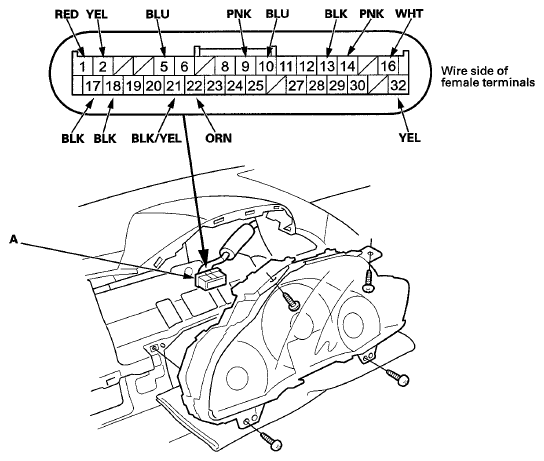 RED YEL BLU PNK BLU BLK PNK WHT

1 2 5 6 8 9 10 11 12 13 14 16
17 18 19 20 21 22 23 24 25 27 28 29 30 32

Wire side of female terminals

BLK BLK BLK/YEL ORN YEL

A