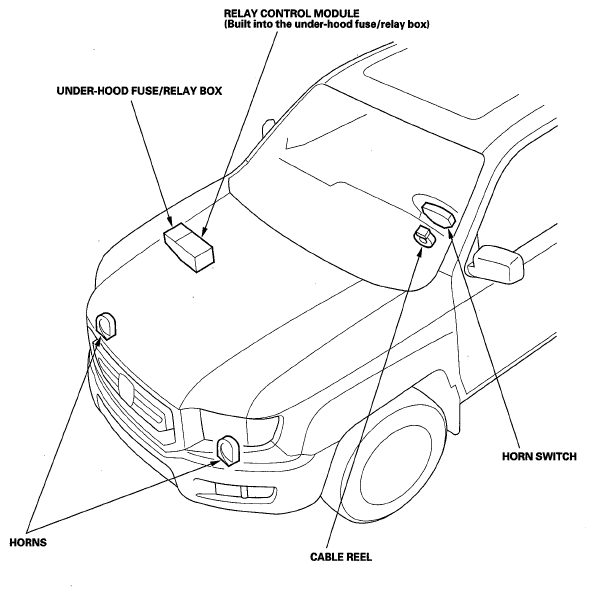 RELAY CONTROL MODULE
(Built into the under-hood fuse/relay box)

UNDER-HOOD FUSE/RELAY BOX

HORN SWITCH

HORNS

CABLE REEL