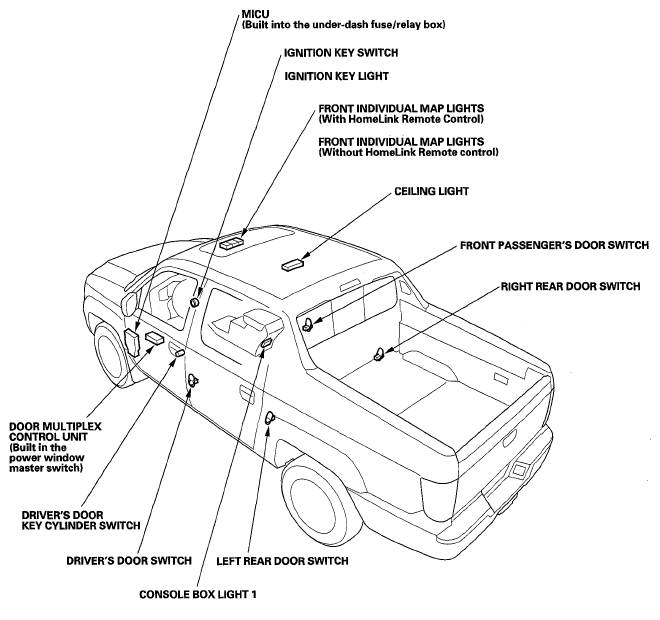 MICU
(Built into the under-dash fuse/relay box)

IGNITION KEY SWITCH

IGNITION KEY LIGHT

FRONT INDIVIDUAL MAP LIGHTS
(With HomeLink Remote Control)

FRONT INDIVIDUAL MAP LIGHTS
(Without HomeLink Remote control)

CEILING LIGHT

FRONT PASSENGER'S DOOR SWITCH

RIGHT REAR DOOR SWITCH

DOOR MULTIPLEX CONTROL UNIT
(Built in the power window master switch)

DRIVER'S DOOR KEY CYLINDER SWITCH

DRIVER'S DOOR SWITCH

LEFT REAR DOOR SWITCH

CONSOLE BOX LIGHT 1