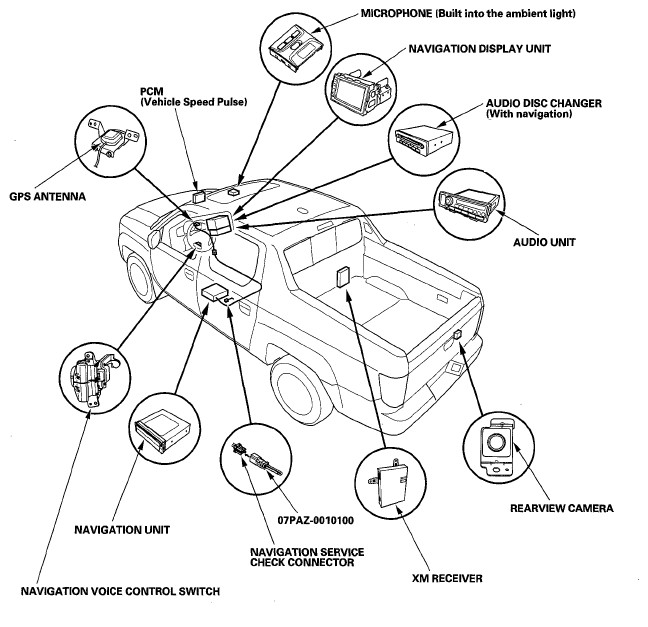 MICROPHONE (Built into the ambient light)

NAVIGATION DISPLAY UNIT

PCM
(Vehicle Speed Pulse)

AUDIO DISC CHANGER
(With navigation)

GPS ANTENNA

AUDIO UNIT

REARVIEW CAMERA

NAVIGATION UNIT

07PAZ-0010100

NAVIGATION SERVICE
CHECK CONNECTOR

XM RECEIVER

NAVIGATION VOICE CONTROL SWITCH