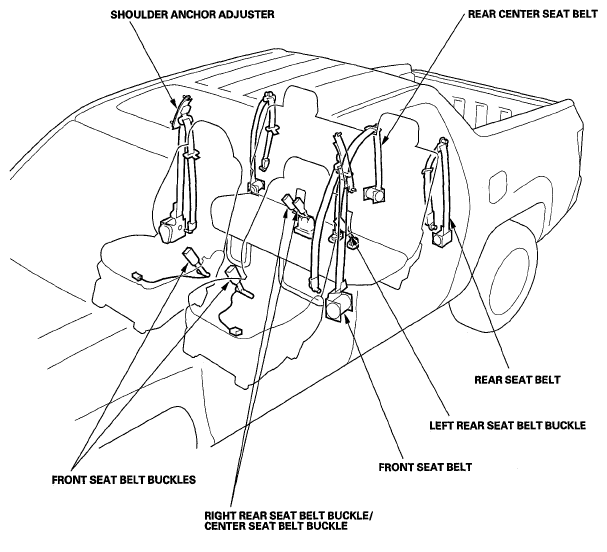 SHOULDER ANCHOR ADJUSTER

REAR CENTER SEAT BELT

REAR SEAT BELT

LEFT REAR SEAT BELT BUCKLE

FRONT SEAT BELT

FRONT SEAT BELT BUCKLES

RIGHT REAR SEAT BELT BUCKLE/
CENTER SEAT BELT BUCKLE