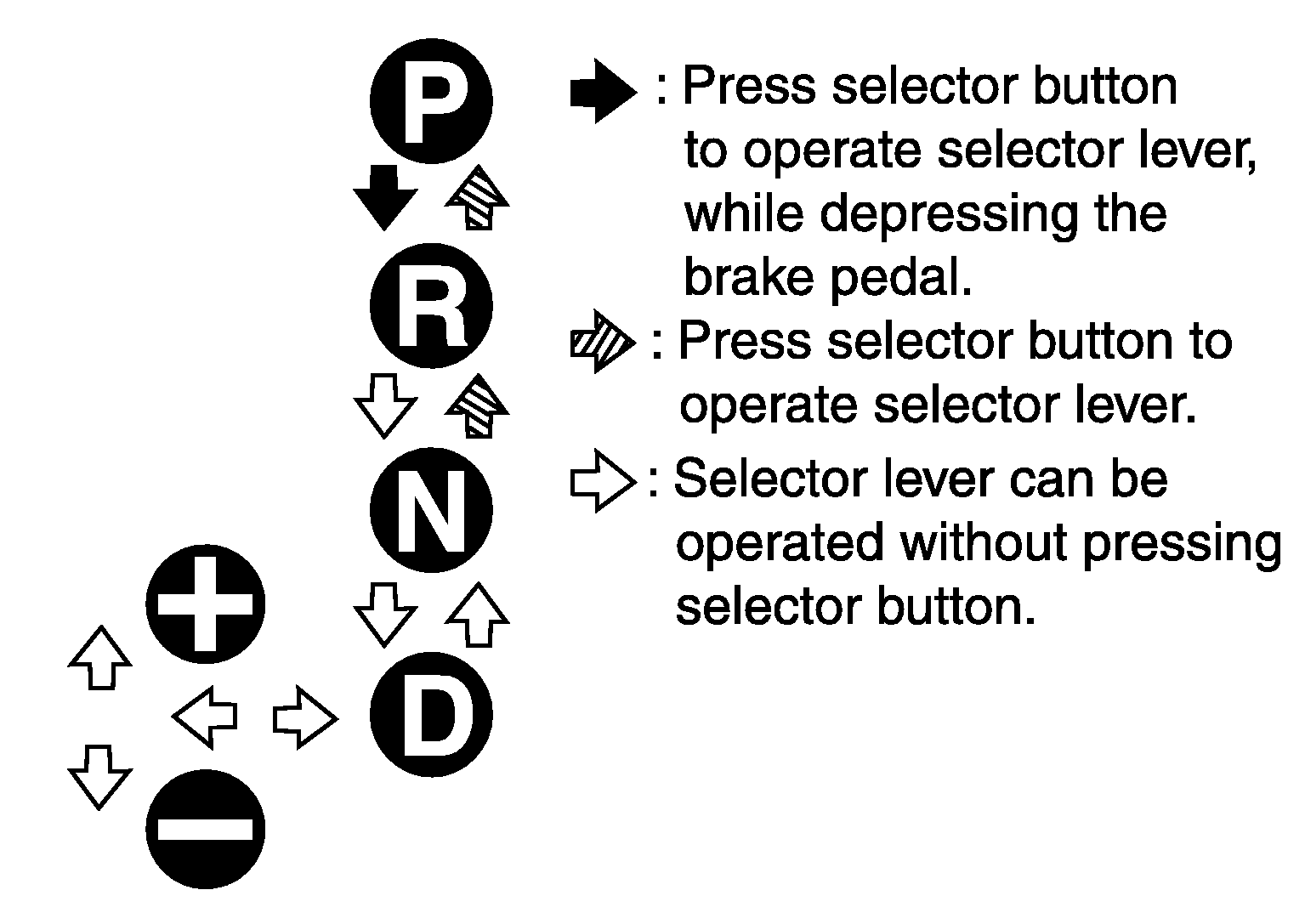 P

R

N

D

+

−

: Press selector button to operate selector lever, while depressing the brake pedal.

: Press selector button to operate selector lever.

: Selector lever can be operated without pressing selector button.