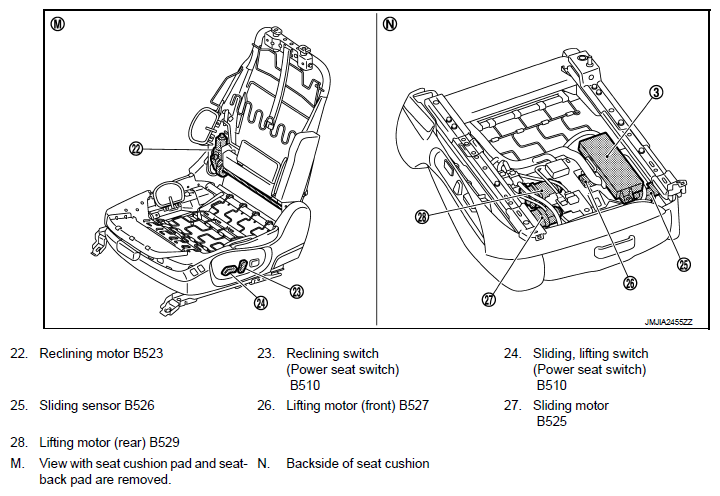 M

22

24

23

N

3

28

27

26

25

JMJIA2455ZZ

22. Reclining motor B523

23. Reclining switch (Power seat switch) B510

24. Sliding, lifting switch (Power seat switch) B510

25. Sliding sensor B526

26. Lifting motor (front) B527

27. Sliding motor B525

28. Lifting motor (rear) B529

M. View with seat cushion pad and seatback pad are removed.

N. Backside of seat cushion