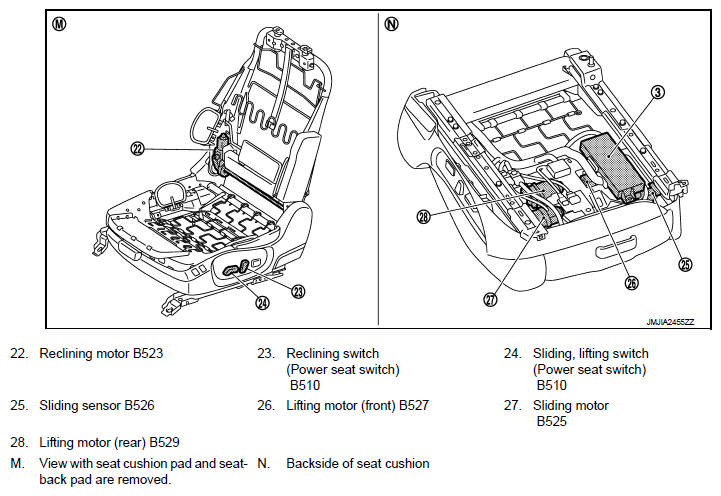 M

22

24

23

N

3

28

27

26

25

JMJIA2455ZZ

22. Reclining motor B523

23. Reclining switch (Power seat switch) B510

24. Sliding, lifting switch (Power seat switch) B510

25. Sliding sensor B526

26. Lifting motor (front) B527

27. Sliding motor B525

28. Lifting motor (rear) B529

M. View with seat cushion pad and seatback pad are removed.

N. Backside of seat cushion