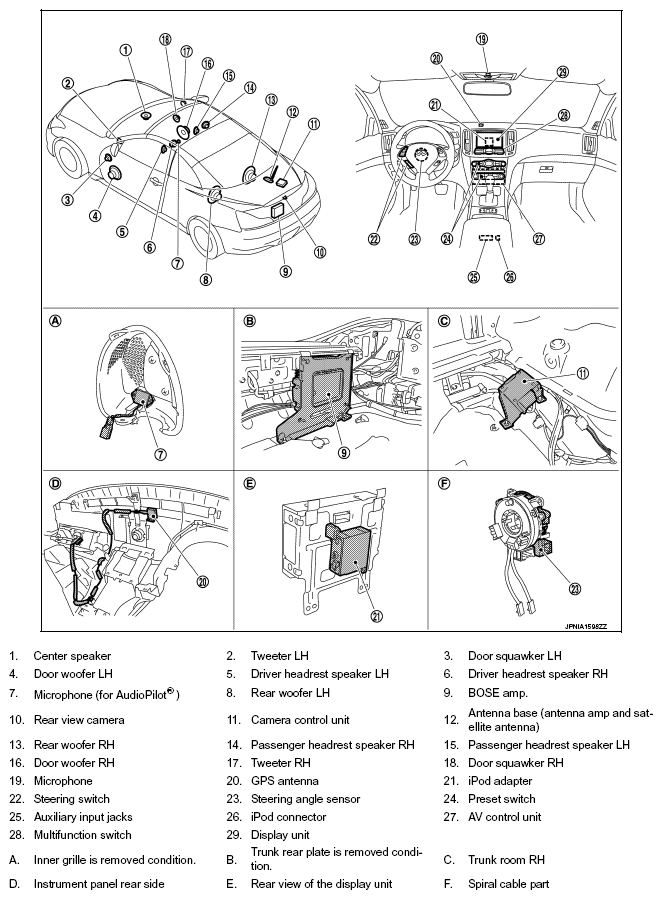 1 18 17 16 15 14 13 12 11 2 3 4 5 6 7 8 9 10

19 20 29 21 28 22 23 24 27 25 26

A 7

B 9

C 11

D 20

E 21

F 23

JPNIA1598ZZ

| | | | | | |
|---|---|---|---|---|---|
| 1. | Center speaker | 2. | Tweeter LH | 3. | Door squawker LH |
| 4. | Door woofer LH | 5. | Driver headrest speaker LH | 6. | Driver headrest speaker RH |
| 7. | Microphone (for AudioPilot®) | 8. | Rear woofer LH | 9. | BOSE amp. |
| 10. | Rear view camera | 11. | Camera control unit | 12. | Antenna base (antenna amp and satellite antenna) |
| 13. | Rear woofer RH | 14. | Passenger headrest speaker RH | 15. | Passenger headrest speaker LH |
| 16. | Door woofer RH | 17. | Tweeter RH | 18. | Door squawker RH |
| 19. | Microphone | 20. | GPS antenna | 21. | iPod adapter |
| 22. | Steering switch | 23. | Steering angle sensor | 24. | Preset switch |
| 25. | Auxiliary input jacks | 26. | iPod connector | 27. | AV control unit |
| 28. | Multifunction switch | 29. | Display unit | | |
| A. | Inner grille is removed condition. | B. | Trunk rear plate is removed condition. | C. | Trunk room RH |
| D. | Instrument panel rear side | E. | Rear view of the display unit | F. | Spiral cable part |