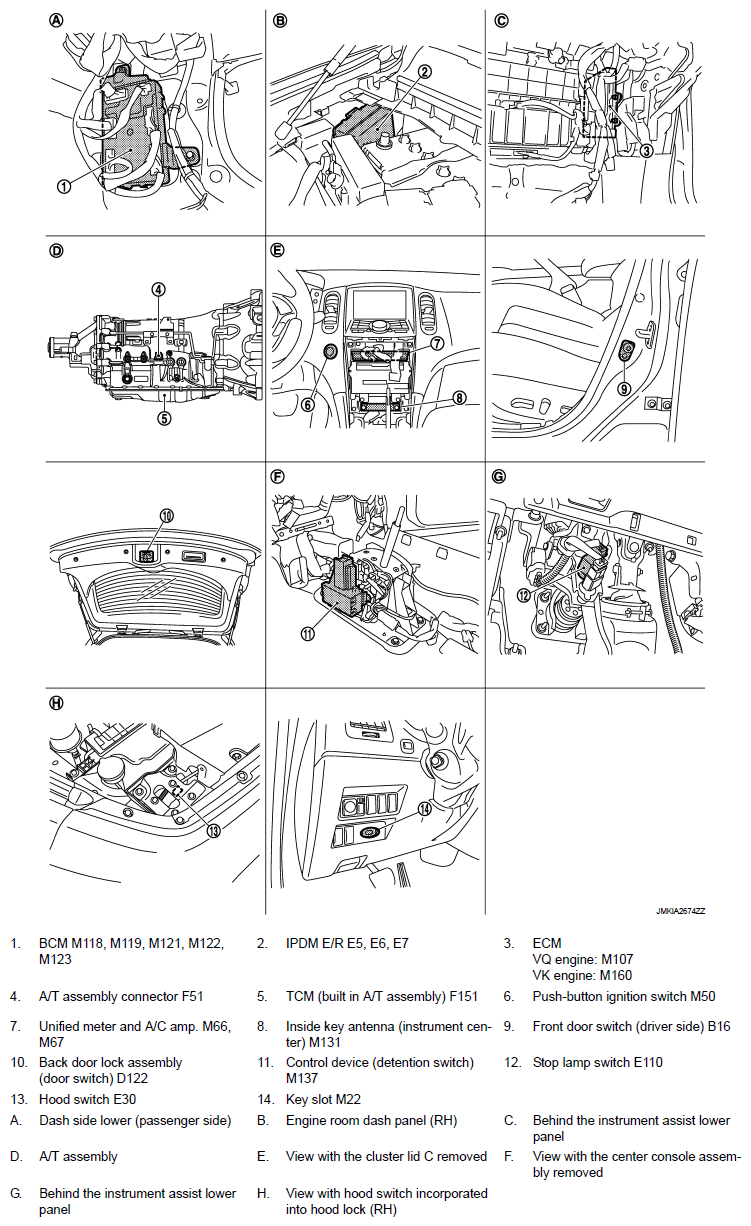 A
1
B
2
C
3
D
4
5
E
6
7
8
9
10
F
11
G
12
H
13
14

JMKIA2674ZZ

1. BCM M118, M119, M121, M122, M123
2. IPDM E/R E5, E6, E7
3. ECM
VQ engine: M107
VK engine: M160
4. A/T assembly connector F51
5. TCM (built in A/T assembly) F151
6. Push-button ignition switch M50
7. Unified meter and A/C amp. M66, M67
8. Inside key antenna (instrument center) M131
9. Front door switch (driver side) B16
10. Back door lock assembly (door switch) D122
11. Control device (detention switch) M137
12. Stop lamp switch E110
13. Hood switch E30
14. Key slot M22
A. Dash side lower (passenger side)
B. Engine room dash panel (RH)
C. Behind the instrument assist lower panel
D. A/T assembly
E. View with the cluster lid C removed
F. View with the center console assembly removed
G. Behind the instrument assist lower panel
H. View with hood switch incorporated into hood lock (RH)