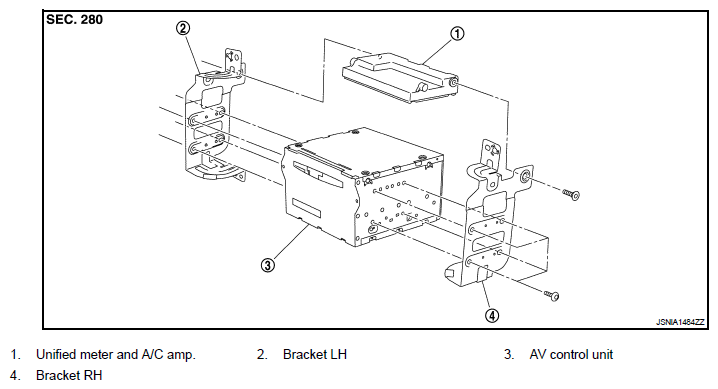 SEC. 280

2
1
3
4

JSNIA1484ZZ

1. Unified meter and A/C amp.
2. Bracket LH
3. AV control unit
4. Bracket RH