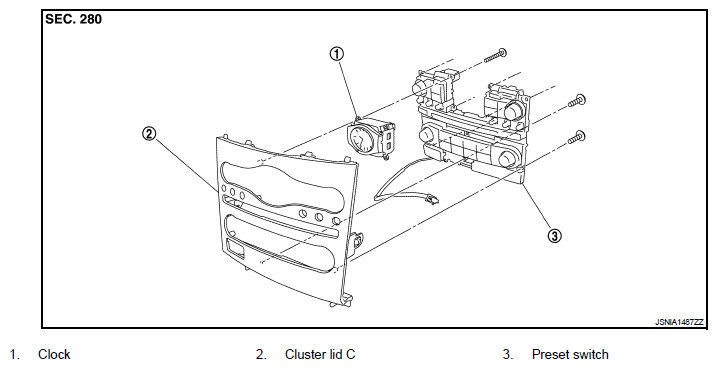 SEC. 280

①

②

③

JSNIA1487ZZ

1. Clock
2. Cluster lid C
3. Preset switch