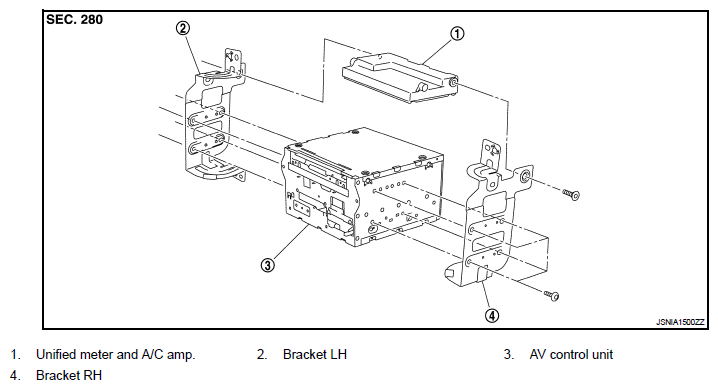 SEC. 280

2

1

3

4

JSNIA1500ZZ

1. Unified meter and A/C amp.
2. Bracket LH
3. AV control unit
4. Bracket RH