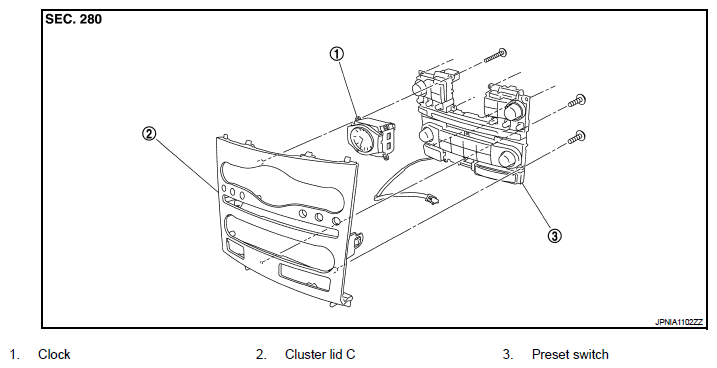 SEC. 280

①

②

③

JPNIA1102ZZ

1. Clock
2. Cluster lid C
3. Preset switch