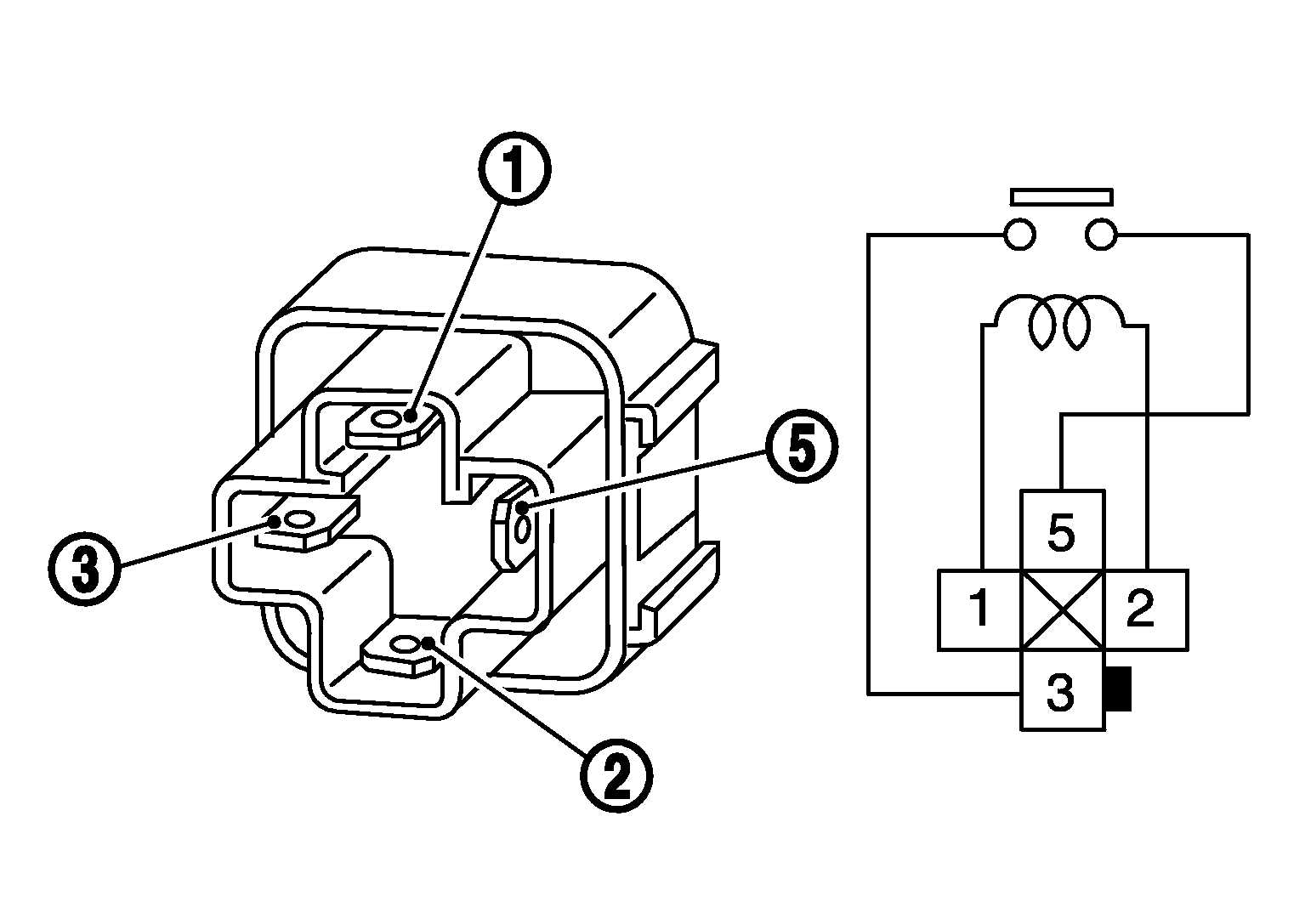 1
5
3
2
5
1
2
3