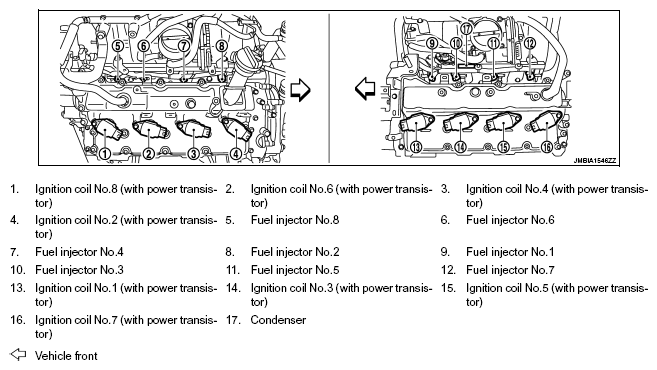 5 6 7 8
1 2 3 4
17
9 10 11 12
13 14 15 16
JMBIA1546ZZ

1. Ignition coil No.8 (with power transistor)
2. Ignition coil No.6 (with power transistor)
3. Ignition coil No.4 (with power transistor)
4. Ignition coil No.2 (with power transistor)
5. Fuel injector No.8
6. Fuel injector No.6
7. Fuel injector No.4
8. Fuel injector No.2
9. Fuel injector No.1
10. Fuel injector No.3
11. Fuel injector No.5
12. Fuel injector No.7
13. Ignition coil No.1 (with power transistor)
14. Ignition coil No.3 (with power transistor)
15. Ignition coil No.5 (with power transistor)
16. Ignition coil No.7 (with power transistor)
17. Condenser

Vehicle front