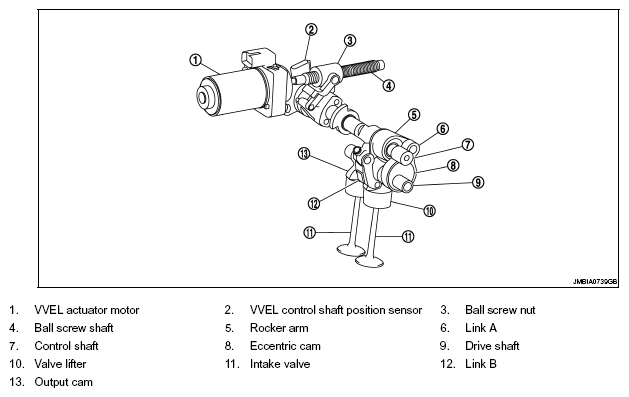 1
2
3
4
5
6
7
8
9
10
11
11
12
13

JMBIA0739GB

1. VVEL actuator motor
2. VVEL control shaft position sensor
3. Ball screw nut
4. Ball screw shaft
5. Rocker arm
6. Link A
7. Control shaft
8. Eccentric cam
9. Drive shaft
10. Valve lifter
11. Intake valve
12. Link B
13. Output cam