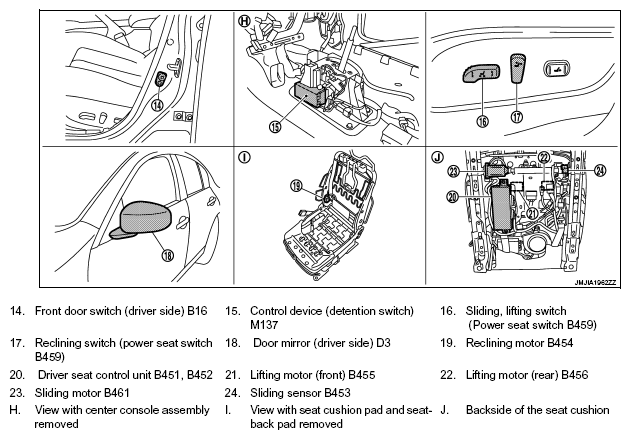 14

H

15

16

17

18

I

19

J

23

22

24

20

21

JMJIA1962ZZ

14. Front door switch (driver side) B16

15. Control device (detention switch) M137

16. Sliding, lifting switch (Power seat switch B459)

17. Reclining switch (power seat switch B459)

18. Door mirror (driver side) D3

19. Reclining motor B454

20. Driver seat control unit B451, B452

21. Lifting motor (front) B455

22. Lifting motor (rear) B456

23. Sliding motor B461

24. Sliding sensor B453

H. View with center console assembly removed

I. View with seat cushion pad and seat-back pad removed

J. Backside of the seat cushion