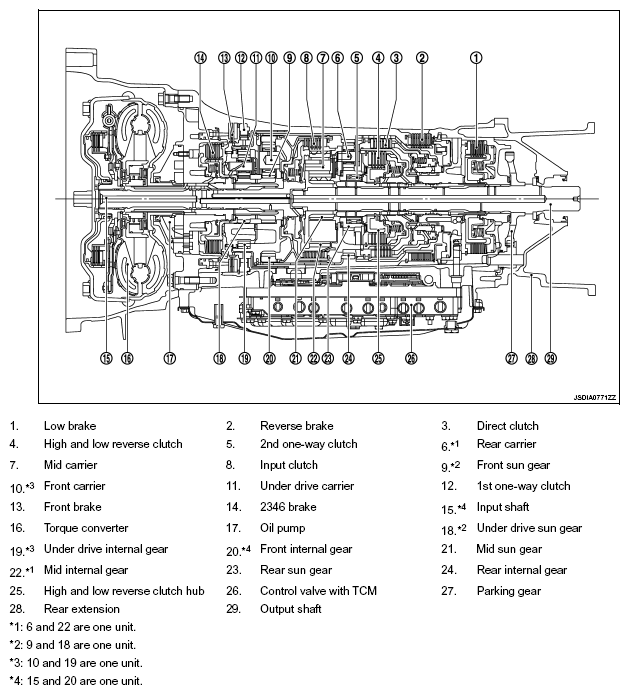 14 13 12 11 10 9 8 7 6 5 4 3 2 1

15 16 17 18 19 20 21 22 23 24 25 26 27 28 29

JSDIA0771ZZ

| | | | | | |
|---|---|---|---|---|---|
| 1. | Low brake | 2. | Reverse brake | 3. | Direct clutch |
| 4. | High and low reverse clutch | 5. | 2nd one-way clutch | 6.*1 | Rear carrier |
| 7. | Mid carrier | 8. | Input clutch | 9.*2 | Front sun gear |
| 10.*3 | Front carrier | 11. | Under drive carrier | 12. | 1st one-way clutch |
| 13. | Front brake | 14. | 2346 brake | 15.*4 | Input shaft |
| 16. | Torque converter | 17. | Oil pump | 18.*2 | Under drive sun gear |
| 19.*3 | Under drive internal gear | 20.*4 | Front internal gear | 21. | Mid sun gear |
| 22.*1 | Mid internal gear | 23. | Rear sun gear | 24. | Rear internal gear |
| 25. | High and low reverse clutch hub | 26. | Control valve with TCM | 27. | Parking gear |
| 28. | Rear extension | 29. | Output shaft | | |

*1: 6 and 22 are one unit.
*2: 9 and 18 are one unit.
*3: 10 and 19 are one unit.
*4: 15 and 20 are one unit.